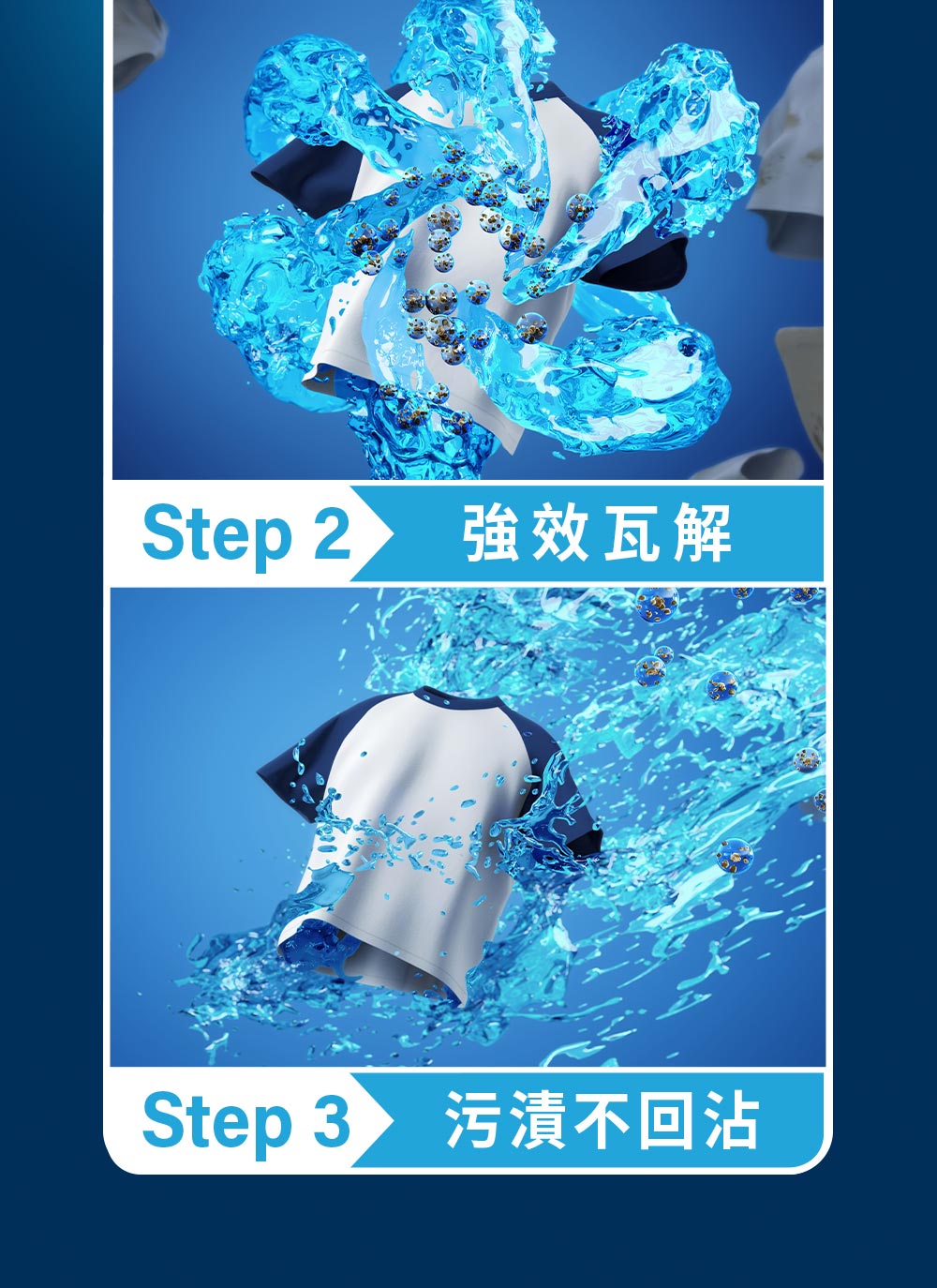 Step 2 強效瓦解

Step 3 污漬不回沾